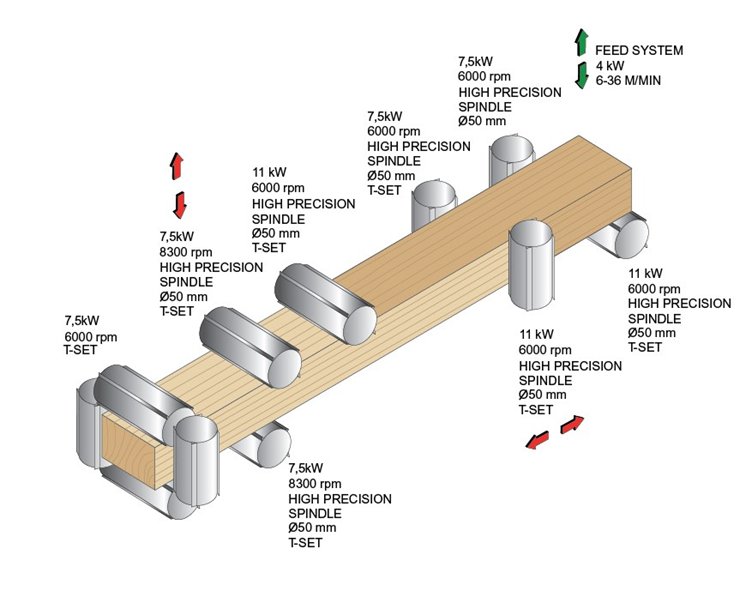 FEED SYSTEM
4 kW
6-36 M/MIN

7,5kW
6000 rpm
HIGH PRECISION
SPINDLE
Ø50 mm

7,5kW
6000 rpm
HIGH PRECISION
SPINDLE
Ø50 mm
T-SET

11 kW
6000 rpm
HIGH PRECISION
SPINDLE
Ø50 mm
T-SET

7,5kW
8300 rpm
HIGH PRECISION
SPINDLE
Ø50 mm
T-SET

7,5kW
6000 rpm
T-SET

11 kW
6000 rpm
HIGH PRECISION
SPINDLE
Ø50 mm
T-SET

11 kW
6000 rpm
HIGH PRECISION
SPINDLE
Ø50 mm
T-SET

7,5kW
8300 rpm
HIGH PRECISION
SPINDLE
Ø50 mm
T-SET